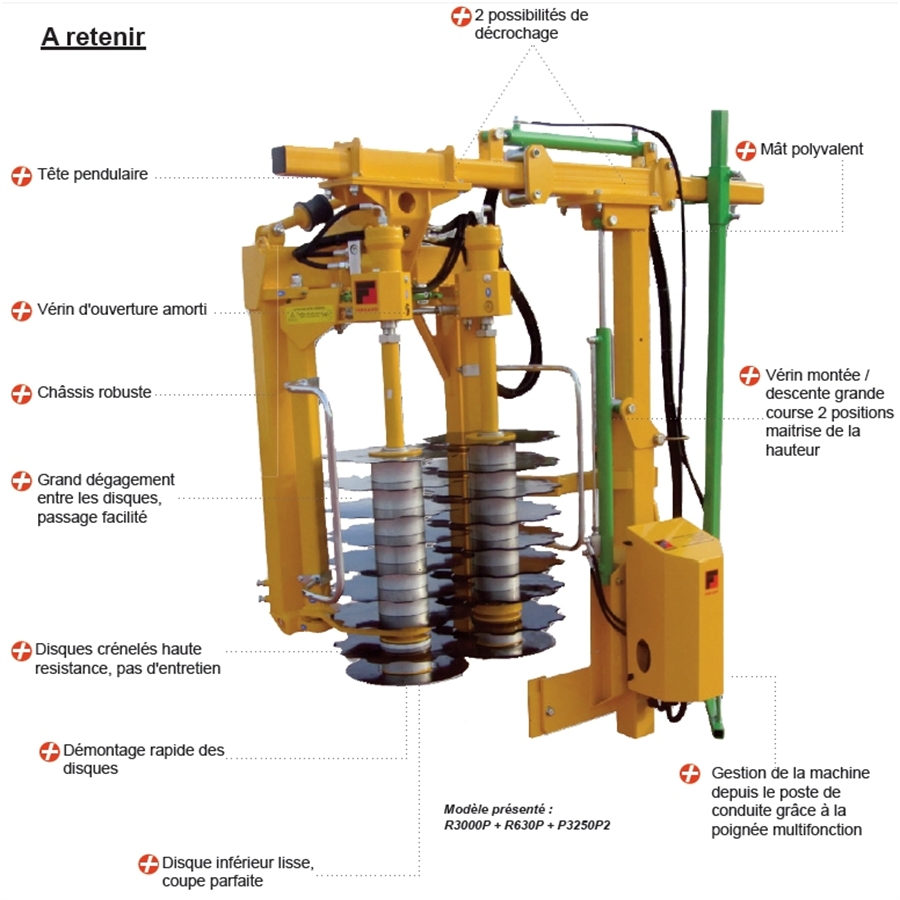 A retenir

2 possibilités de décrochage

Tête pendulaire

Mât polyvalent

Vérin d'ouverture amorti

Châssis robuste

Vérin montée / descente grande course 2 positions maitrise de la hauteur

Grand dégagement entre les disques, passage facilité

Disques crénelés haute resistance, pas d'entretien

Démontage rapide des disques

Gestion de la machine depuis le poste de conduite grâce à la poignée multifonction

Modèle présenté : R3000P + R630P + P3250P2

Disque inférieur lisse, coupe parfaite